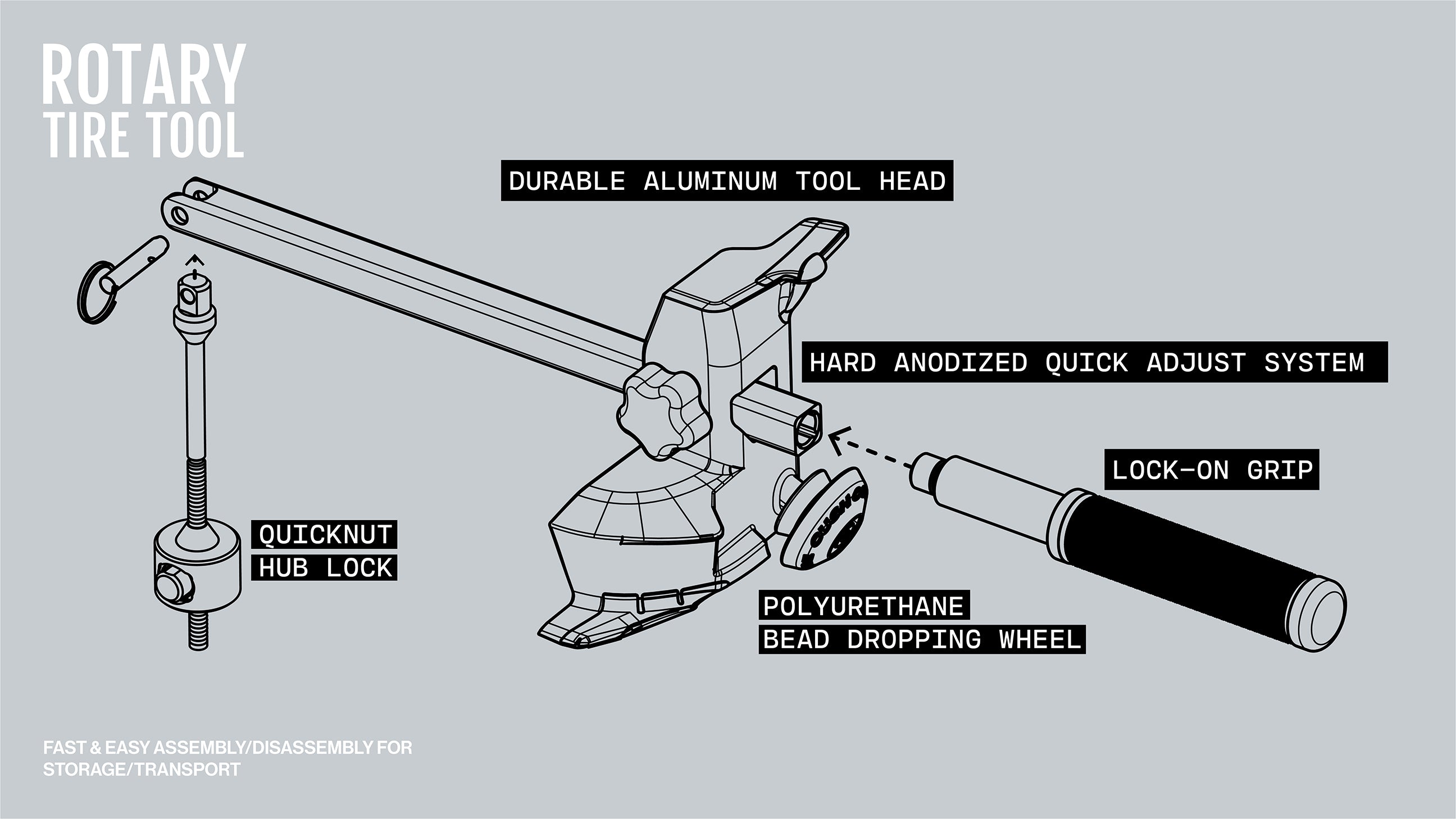 ROTARY
TIRE TOOL

DURABLE ALUMINUM TOOL HEAD

HARD ANODIZED QUICK ADJUST SYSTEM

LOCK-ON GRIP

QUICKNUT
HUB LOCK

POLYURETHANE
BEAD DROPPING WHEEL

FAST & EASY ASSEMBLY/DISASSEMBLY FOR STORAGE/TRANSPORT